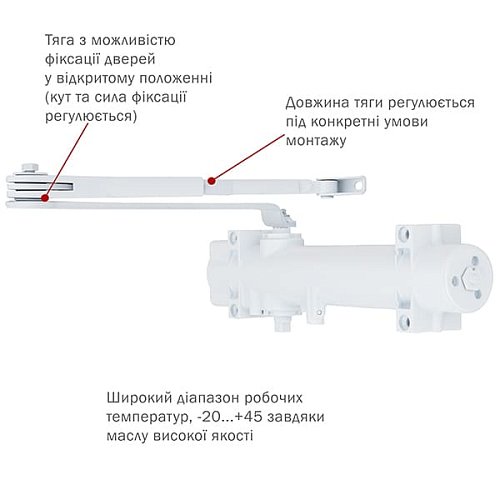 Тяга з можливістю фіксації дверей у відкритому положенні (кут та сила фіксації регулюється)

Довжина тяги регулюється під конкретні умови монтажу

Широкий діапазон робочих температур, -20...+45 завдяки маслу високої якості