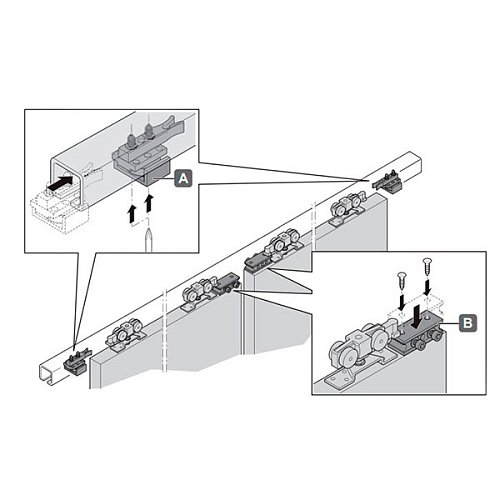 A

B