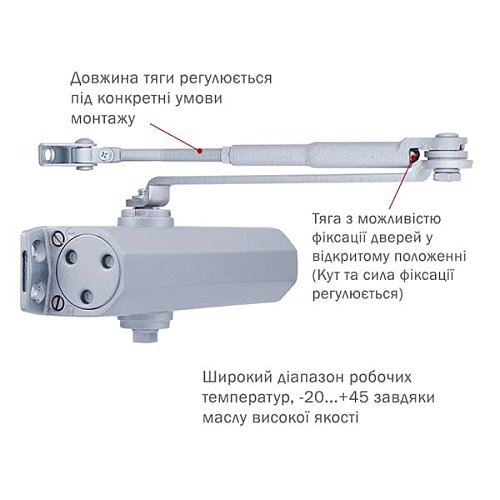 Довжина тяги регулюється під конкретні умови монтажу

Тяга з можливістю фіксації дверей у відкритому положенні (Кут та сила фіксації регулюється)

Широкий діапазон робочих температур, -20...+45 завдяки маслу високої якості