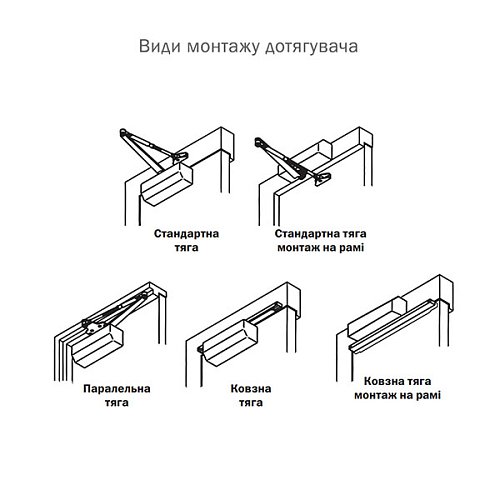 Види монтажу дотягувача

Стандартна тяга

Стандартна тяга монтаж на рамі

Паралельна тяга

Ковзна тяга

Ковзна тяга монтаж на рамі