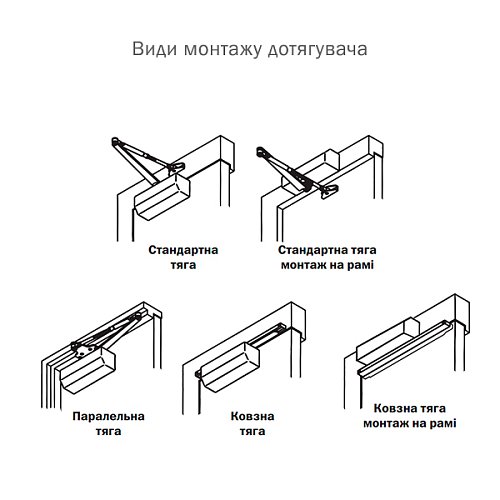 Види монтажу дотягувача

Стандартна тяга

Стандартна тяга монтаж на рамі

Паралельна тяга

Ковзна тяга

Ковзна тяга монтаж на рамі