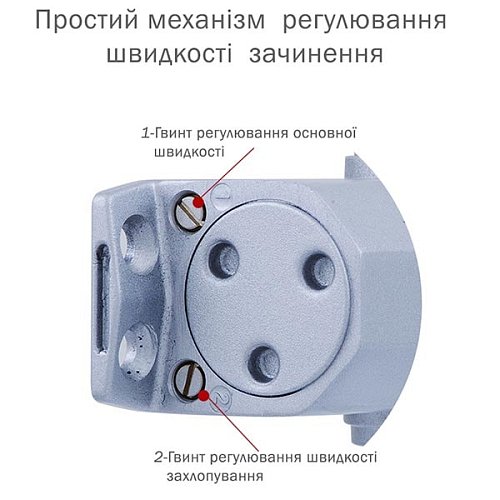 Простий механізм регулювання швидкості зачинення

1-Гвинт регулювання основної швидкості

1

2

2-Гвинт регулювання швидкості захлопування