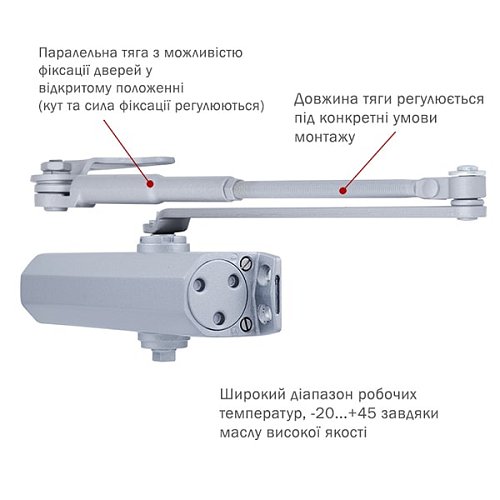 Паралельна тяга з можливістю фіксації дверей у відкритому положенні (кут та сила фіксації регулюються)

Довжина тяги регулюється під конкретні умови монтажу

Широкий діапазон робочих температур, -20...+45 завдяки маслу високої якості