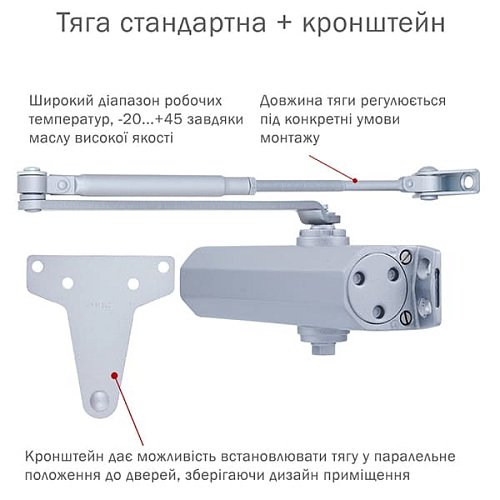 Тяга стандартна + кронштейн

Широкий діапазон робочих температур, -20...+45 завдяки маслу високої якості

Довжина тяги регулюється під конкретні умови монтажу

Кронштейн дає можливість встановлювати тягу у паралельне положення до дверей, зберігаючи дизайн приміщення