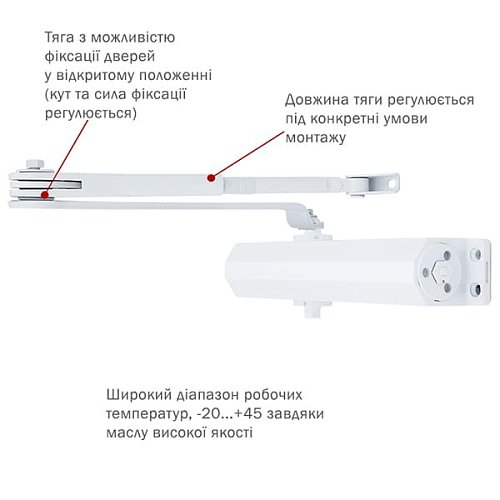 Тяга з можливістю фіксації дверей у відкритому положенні (кут та сила фіксації регулюється)

Довжина тяги регулюється під конкретні умови монтажу

Широкий діапазон робочих температур, -20...+45 завдяки маслу високої якості