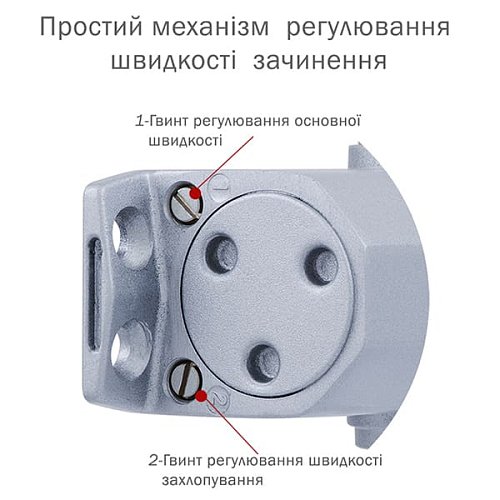 Простий механізм регулювання швидкості зачинення

1-Гвинт регулювання основної швидкості

1

2

2-Гвинт регулювання швидкості захлопування