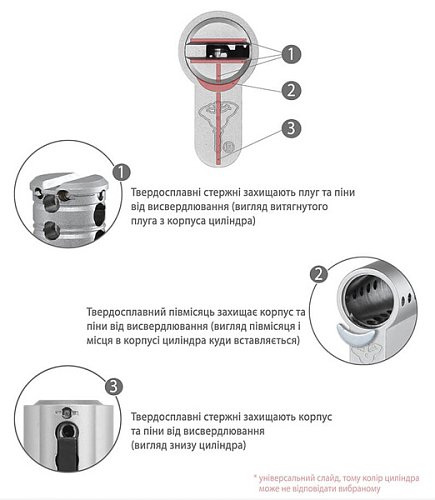 1

2

3

1

Твердосплавні стержні захищають плуг та піни від висвердлювання (вигляд витягнутого плуга з корпуса циліндра)

2

Твердосплавний півмісяць захищає корпус та піни від висвердлювання (вигляд півмісяця і місця в корпусі циліндра куди вставляється)

3

Твердосплавні стержні захищають корпус та піни від висвердлювання (вигляд знизу циліндра)

* універсальний слайд, тому колір циліндра може не відповідати вибраному