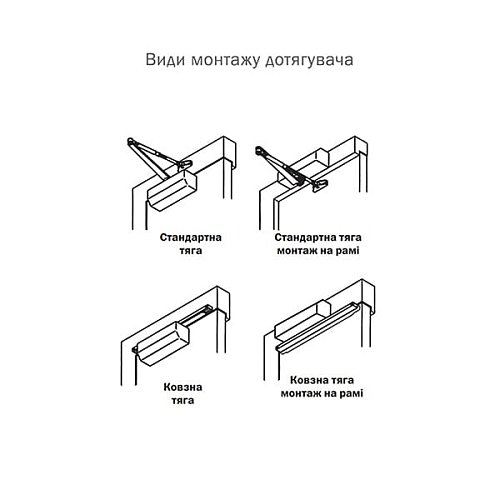 Види монтажу дотягувача

Стандартна тяга

Стандартна тяга монтаж на рамі

Ковзна тяга

Ковзна тяга монтаж на рамі