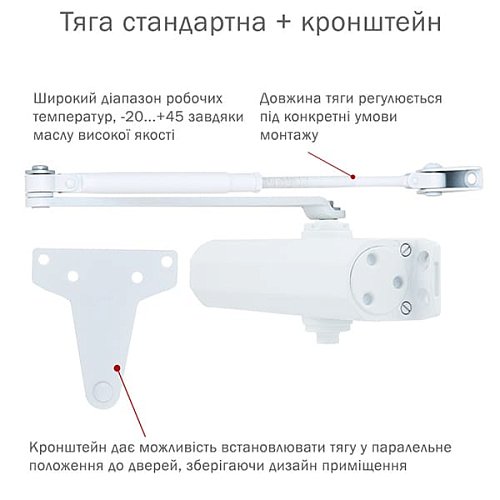 Тяга стандартна + кронштейн

Широкий діапазон робочих температур, -20...+45 завдяки маслу високої якості

Довжина тяги регулюється під конкретні умови монтажу

Кронштейн дає можливість встановлювати тягу у паралельне положення до дверей, зберігаючи дизайн приміщення