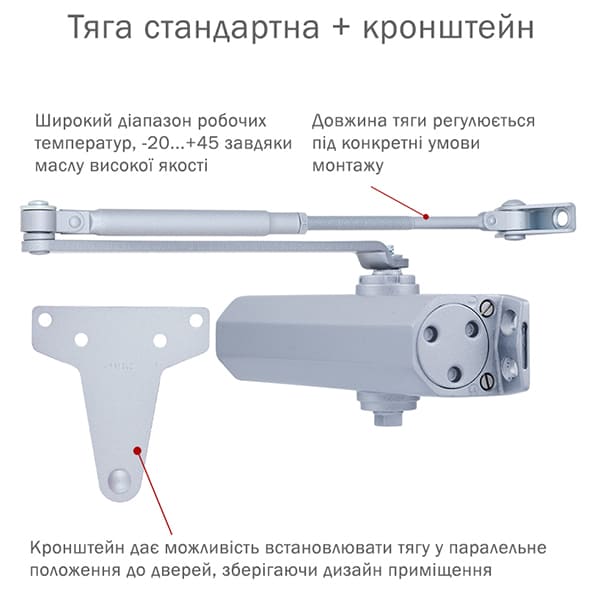 Тяга стандартна + кронштейн

Широкий діапазон робочих температур, -20...+45 завдяки маслу високої якості

Довжина тяги регулюється під конкретні умови монтажу

Кронштейн дає можливість встановлювати тягу у паралельне положення до дверей, зберігаючи дизайн приміщення