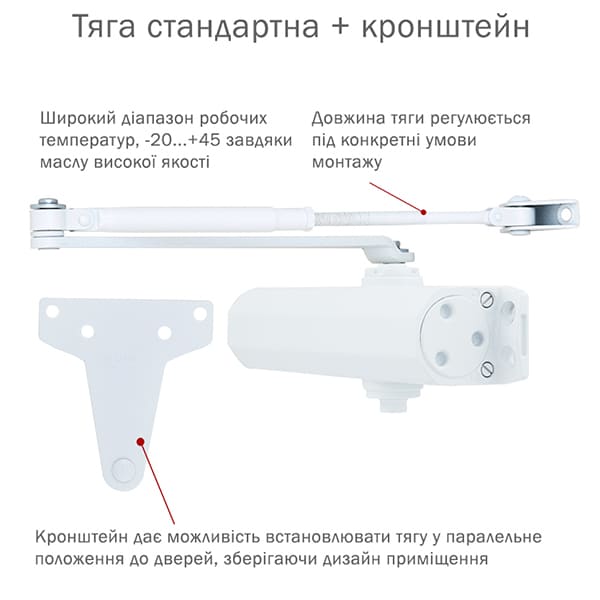 Тяга стандартна + кронштейн

Широкий діапазон робочих температур, -20...+45 завдяки маслу високої якості

Довжина тяги регулюється під конкретні умови монтажу

Кронштейн дає можливість встановлювати тягу у паралельне положення до дверей, зберігаючи дизайн приміщення