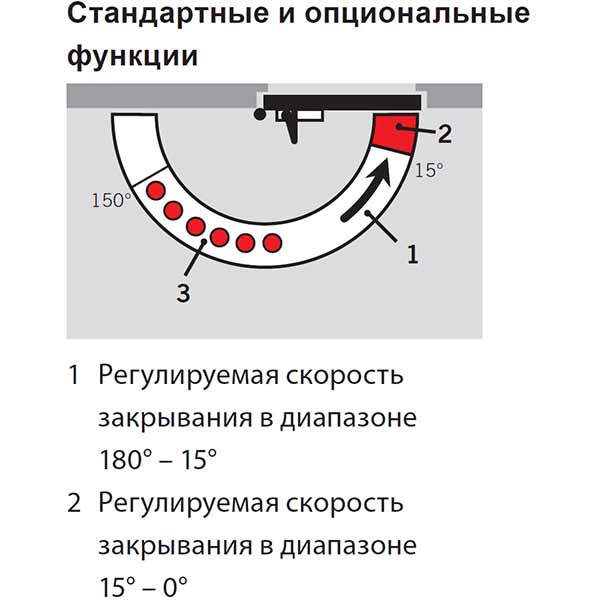 Стандартные и опциональные функции

2
15°
150°
1
3

1 Регулируемая скорость закрывания в диапазоне 180° – 15°

2 Регулируемая скорость закрывания в диапазоне 15° – 0°