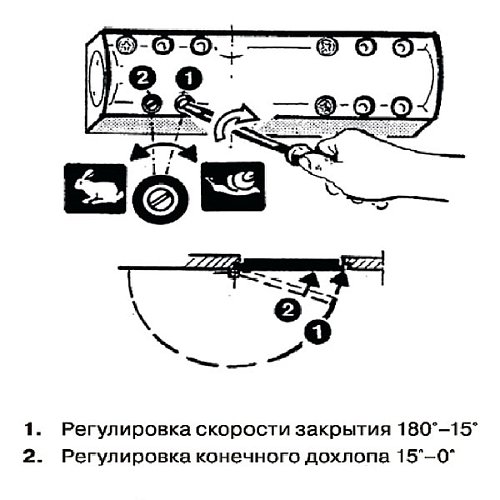 2
1
2
1

1. Регулировка скорости закрытия 180°–15°
2. Регулировка конечного дохлопа 15°–0°