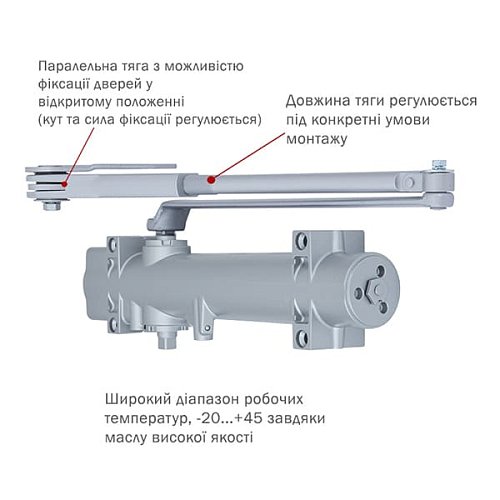 Паралельна тяга з можливістю фіксації дверей у відкритому положенні (кут та сила фіксації регулюється)

Довжина тяги регулюється під конкретні умови монтажу

Широкий діапазон робочих температур, -20...+45 завдяки маслу високої якості