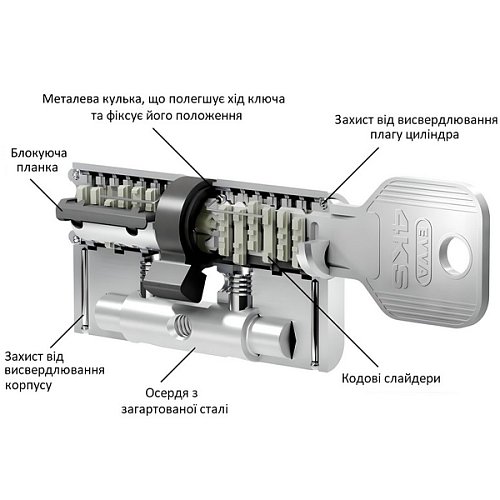 Металева кулька, що полегшує хід ключа та фіксує його положення

Захист від висвердлювання плагу циліндра

Блокуюча планка

EVVA

4KS

Захист від висвердлювання корпусу

Осердя з загартованої сталі

Кодові слайдери