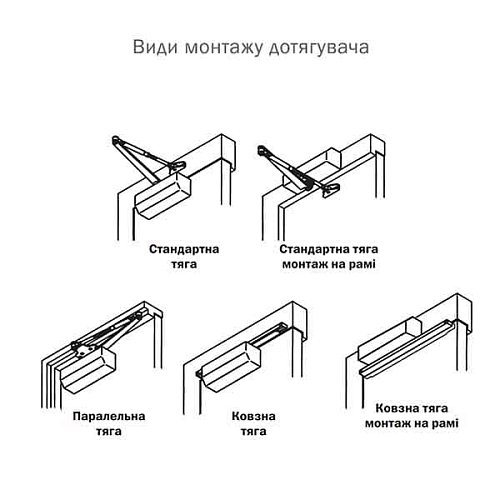 Види монтажу дотягувача

Стандартна тяга

Стандартна тяга монтаж на рамі

Паралельна тяга

Ковзна тяга

Ковзна тяга монтаж на рамі