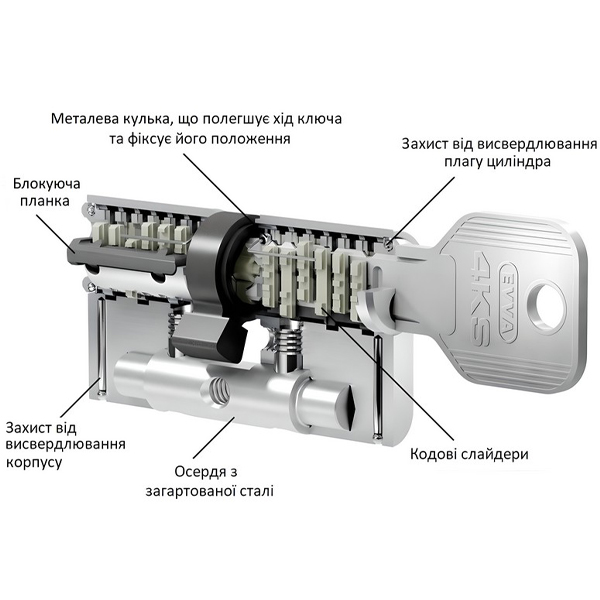 Металева кулька, що полегшує хід ключа та фіксує його положення

Захист від висвердлювання плагу циліндра

Блокуюча планка

EVVA

4KS

Захист від висвердлювання корпусу

Осердя з загартованої сталі

Кодові слайдери