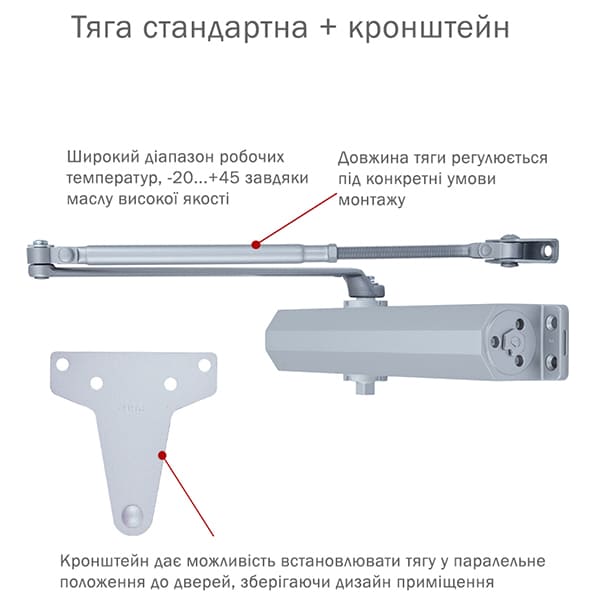 Тяга стандартна + кронштейн

Широкий діапазон робочих температур, -20...+45 завдяки маслу високої якості

Довжина тяги регулюється під конкретні умови монтажу

Кронштейн дає можливість встановлювати тягу у паралельне положення до дверей, зберігаючи дизайн приміщення